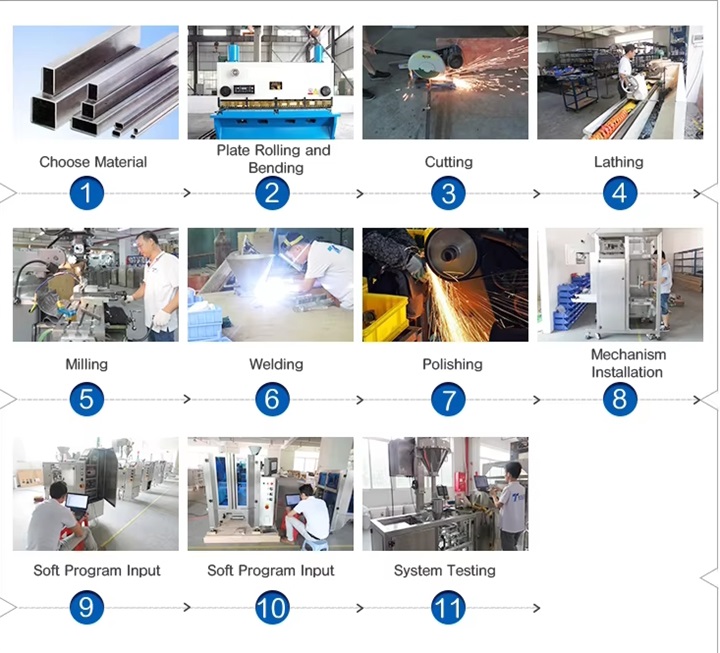 Choose Material
1

Plate Rolling and Bending
2

Cutting
3

Lathing
4

Milling
5

Welding
6

Polishing
7

Mechanism Installation
8

Soft Program Input
9

Soft Program Input
10

System Testing
11