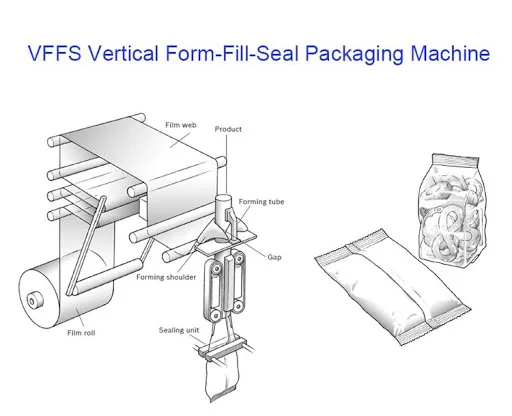 VFFS Vertical Form-Fill-Seal Packaging Machine

Film web

Product

Forming tube

Gap

Forming shoulder

Film roll

Sealing unit