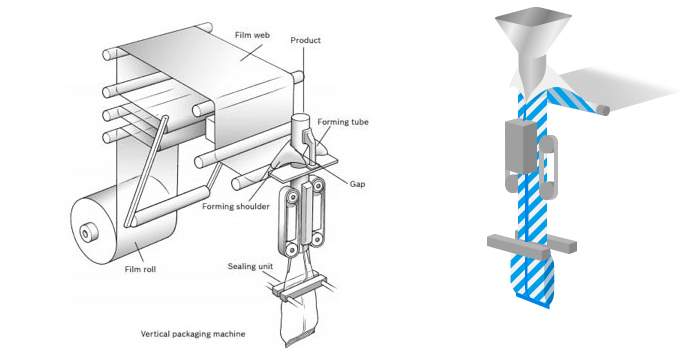 Film web

Product

Forming tube

Gap

Forming shoulder

Film roll

Sealing unit

Vertical packaging machine