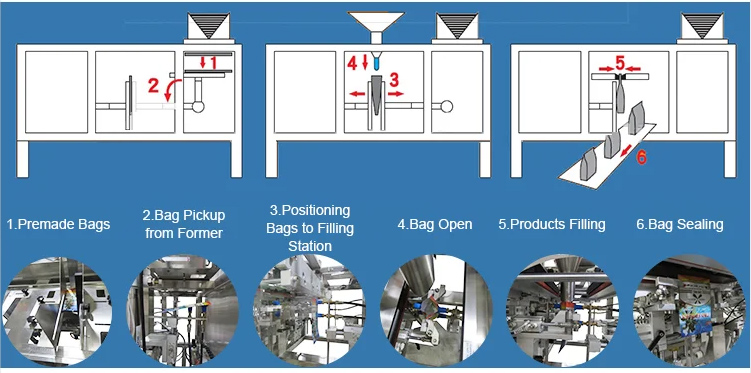 1
2
4
3
5
6

1.Premade Bags

2.Bag Pickup from Former

3.Positioning Bags to Filling Station

4.Bag Open

5.Products Filling

6.Bag Sealing